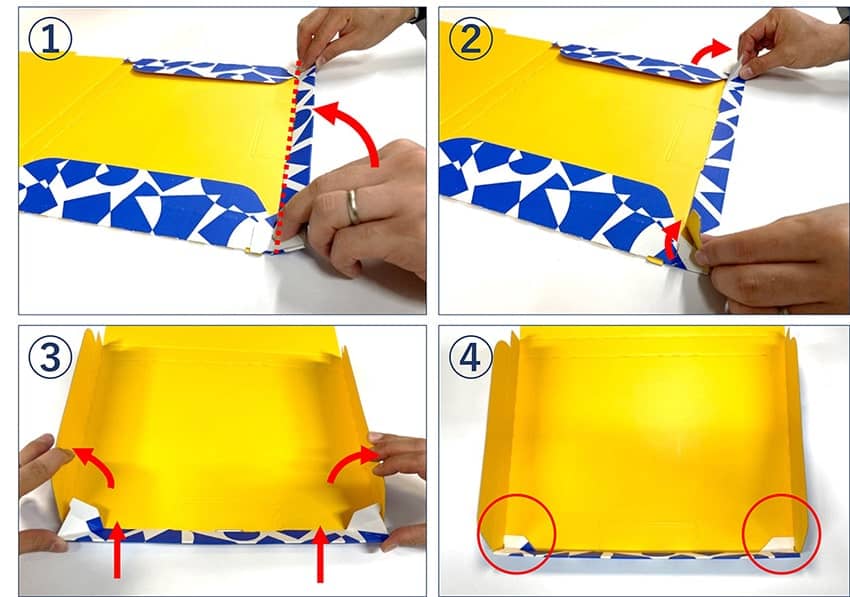 ①
②
③
④