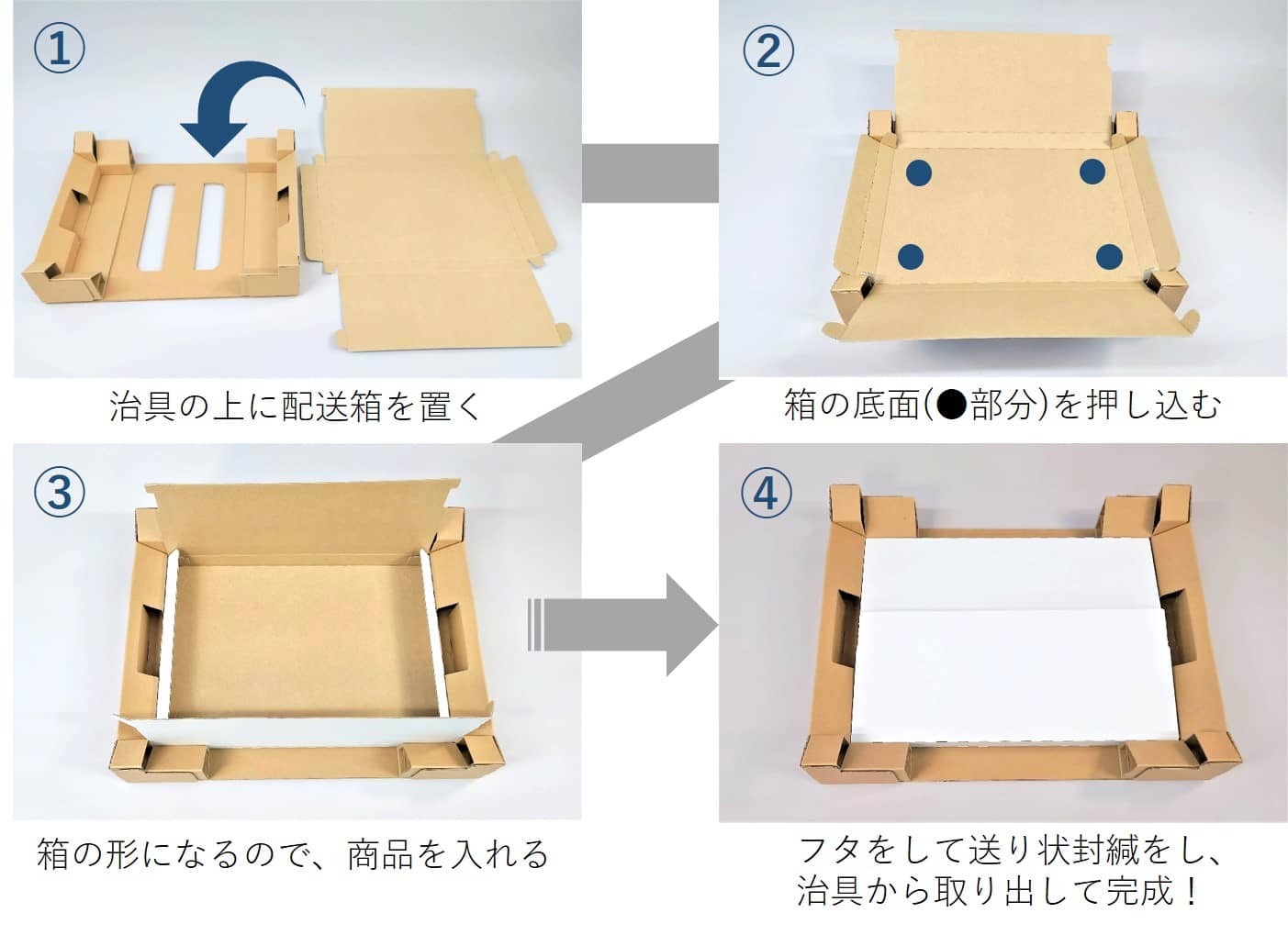 ①

治具の上に配送箱を置く

②

箱の底面(●部分)を押し込む

③

箱の形になるので、商品を入れる

④

フタをして送り状封緘をし、治具から取り出して完成！